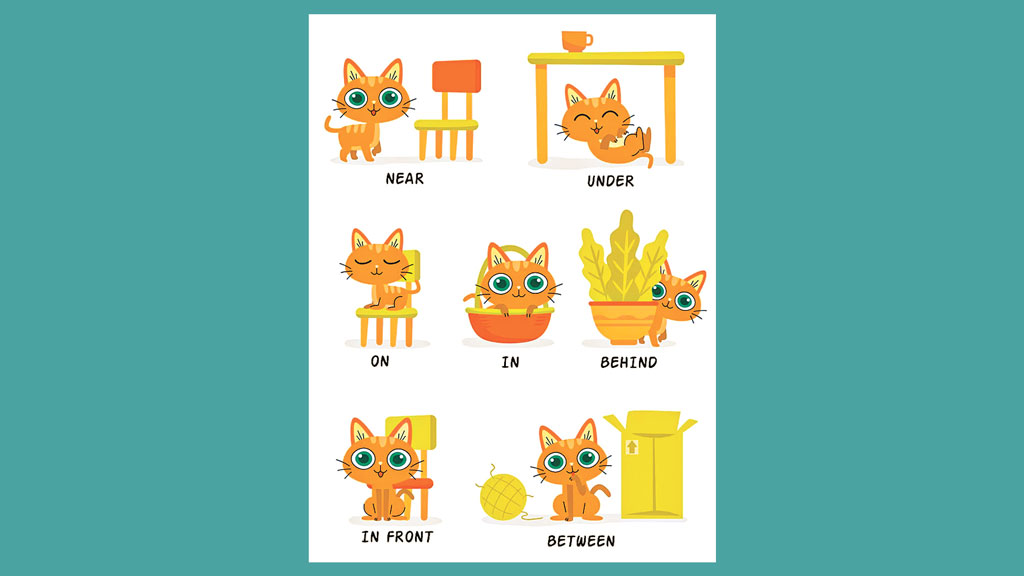 NEAR

UNDER

ON

IN

BEHIND

IN FRONT

BETWEEN