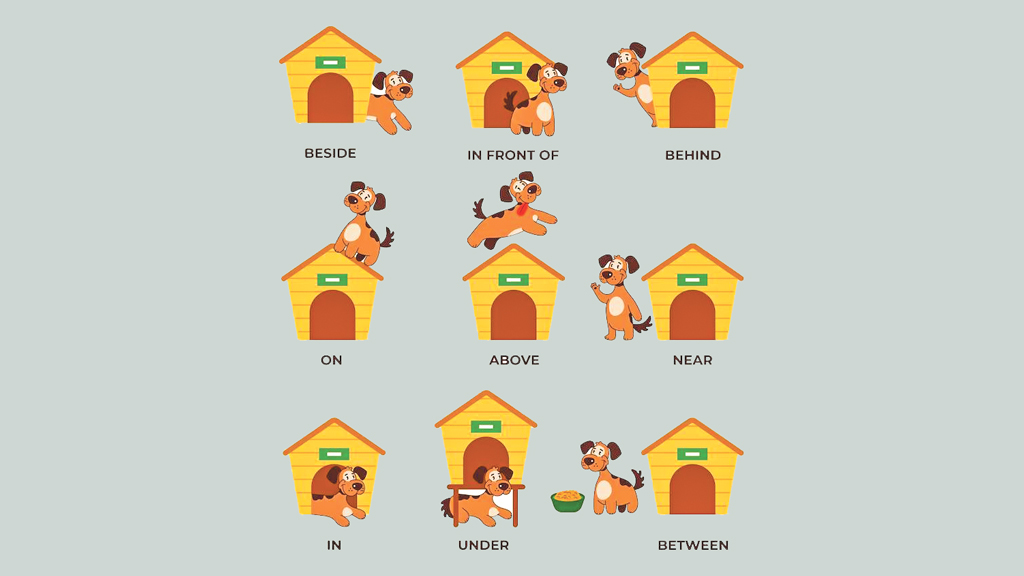 BESIDE
IN FRONT OF
BEHIND

ON
ABOVE
NEAR

IN
UNDER
BETWEEN